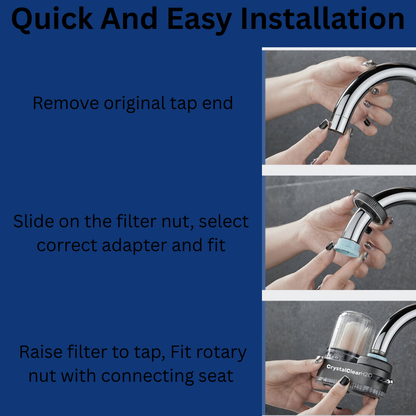 Quick And Easy Installation

Remove original tap end

Slide on the filter nut, select correct adapter and fit

Raise filter to tap, Fit rotary nut with connecting seat

CrystalClearH2O