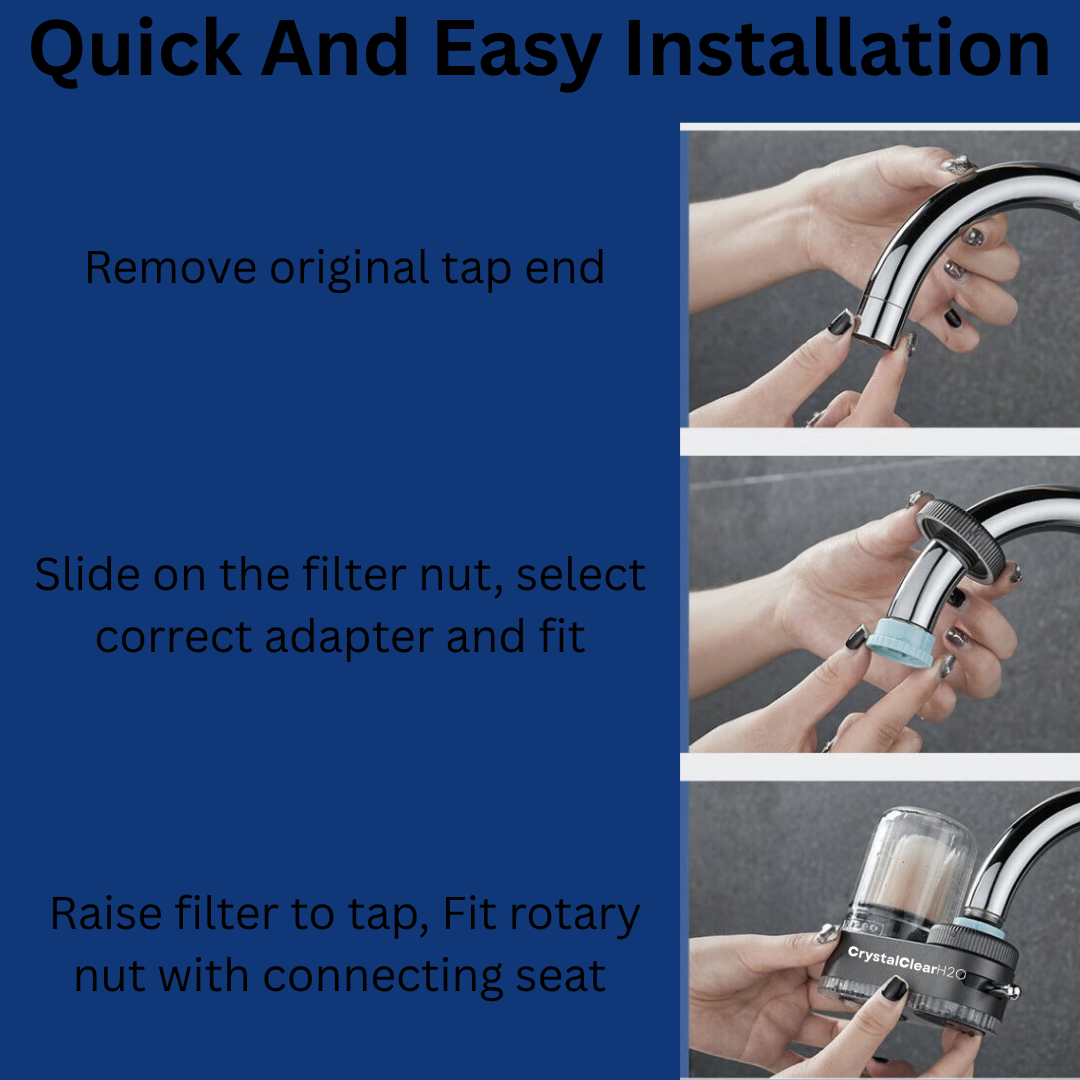 Quick And Easy Installation

Remove original tap end

Slide on the filter nut, select correct adapter and fit

Raise filter to tap, Fit rotary nut with connecting seat

CrystalClearH2O